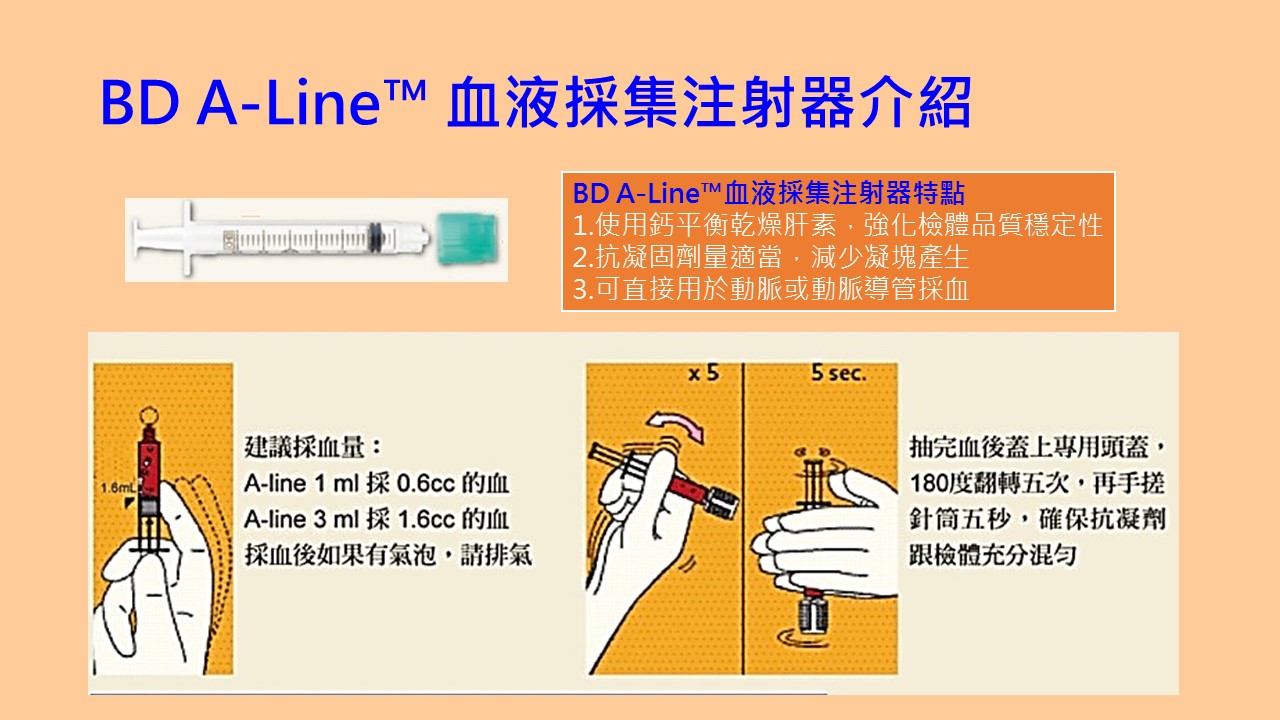 BD A-Line™ 血液採集注射器介紹

BD A-Line™血液採集注射器特點
1.使用鈣平衡乾燥肝素，強化檢體品質穩定性
2.抗凝固劑量適當，減少凝塊產生
3.可直接用於動脈或動脈導管採血

1.6mL

建議採血量：
A-line 1 ml 採 0.6cc 的血
A-line 3 ml 採 1.6cc 的血
採血後如果有氣泡，請排氣

x 5

5 sec.

抽完血後蓋上專用頭蓋，180度翻轉五次，再手搓針筒五秒，確保抗凝劑跟檢體充分混勻